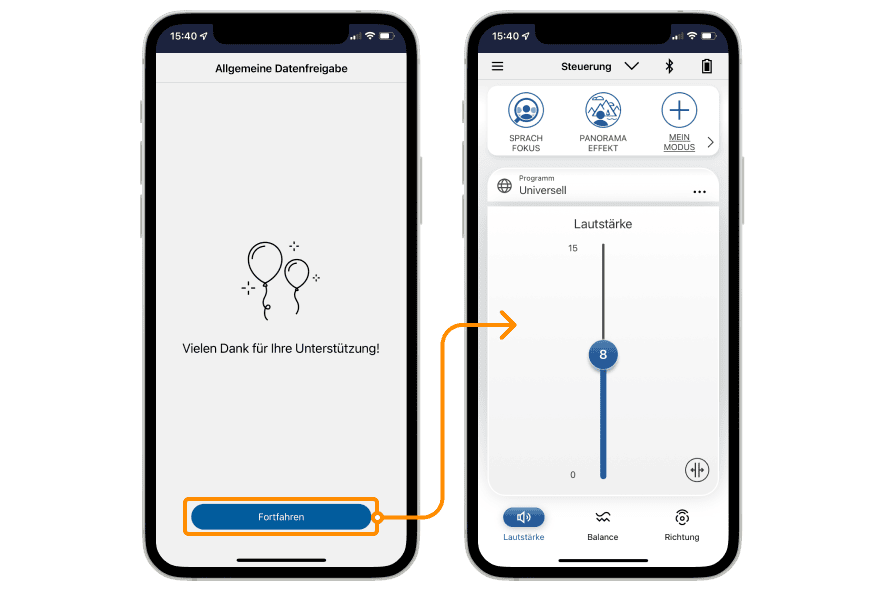 15:40

Allgemeine Datenfreigabe

Vielen Dank für Ihre Unterstützung!

Fortfahren

15:40

Steuerung

SPRACH FOKUS

PANORAMA EFFEKT

MEIN MODUS

Programm
Universell

...

Lautstärke

15

8

0

Lautstärke

Balance

Richtung